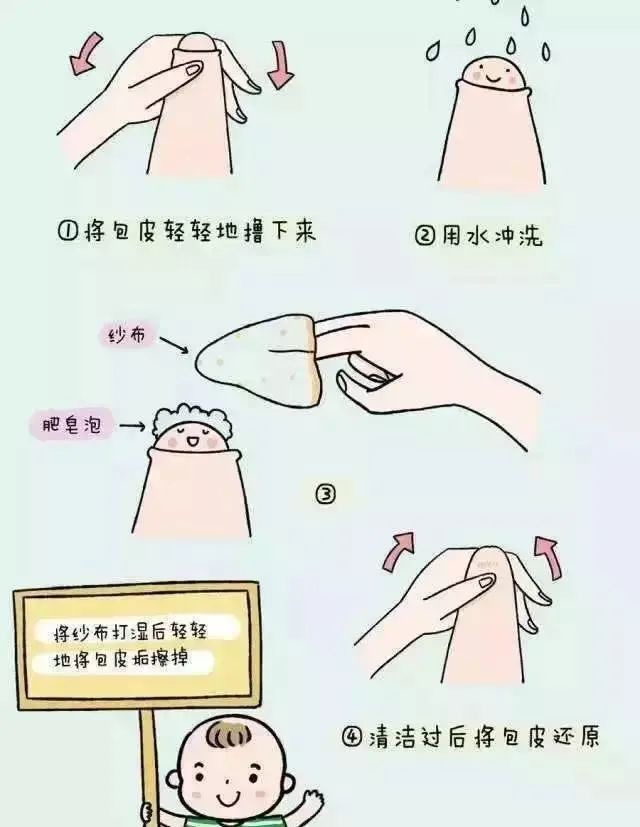 ①将包皮轻轻地撸下来

②用水冲洗

纱布

肥皂泡

③

将纱布打湿后轻轻地将包皮垢擦掉

④清洁过后将包皮还原